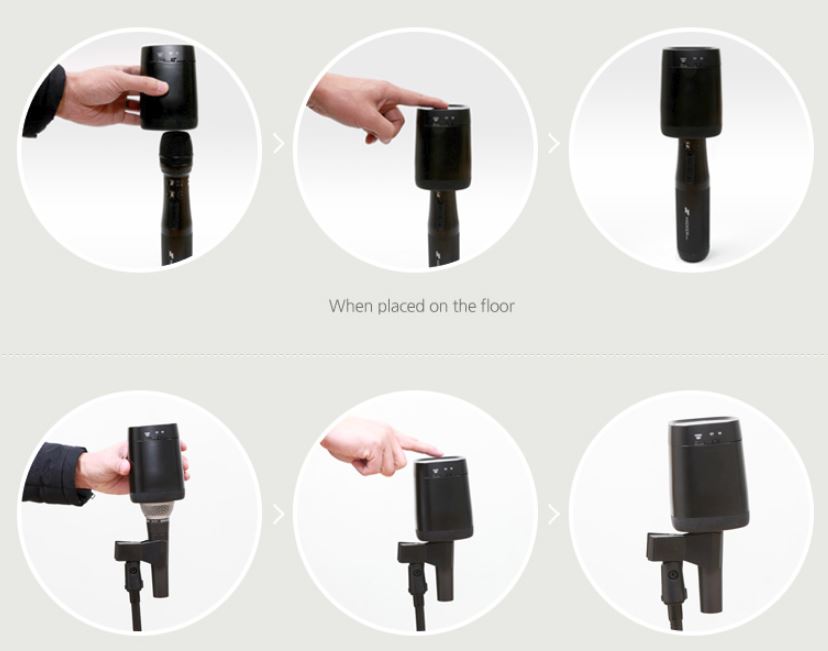 When placed on the floor